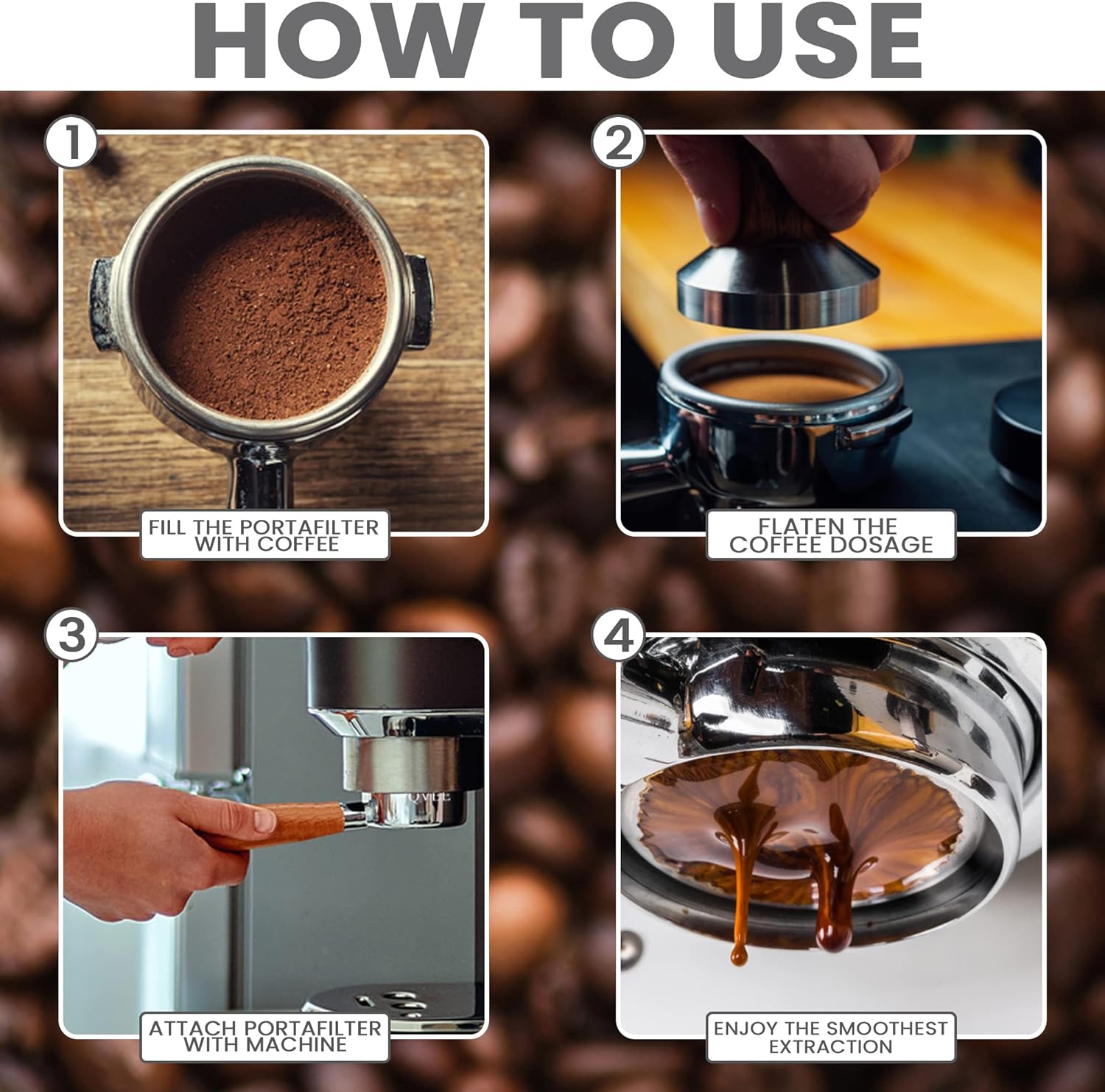 HOW TO USE

1

FILL THE PORTAFILTER WITH COFFEE

2

FLATEN THE COFFEE DOSAGE

3

ATTACH PORTAFILTER WITH MACHINE

4

ENJOY THE SMOOTHEST EXTRACTION