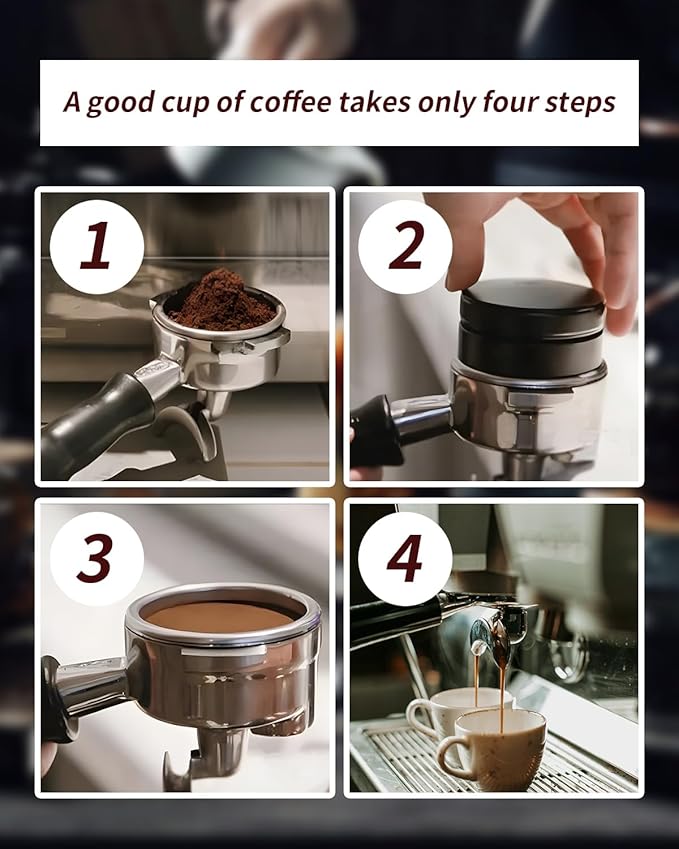 A good cup of coffee takes only four steps

1

2

3

4