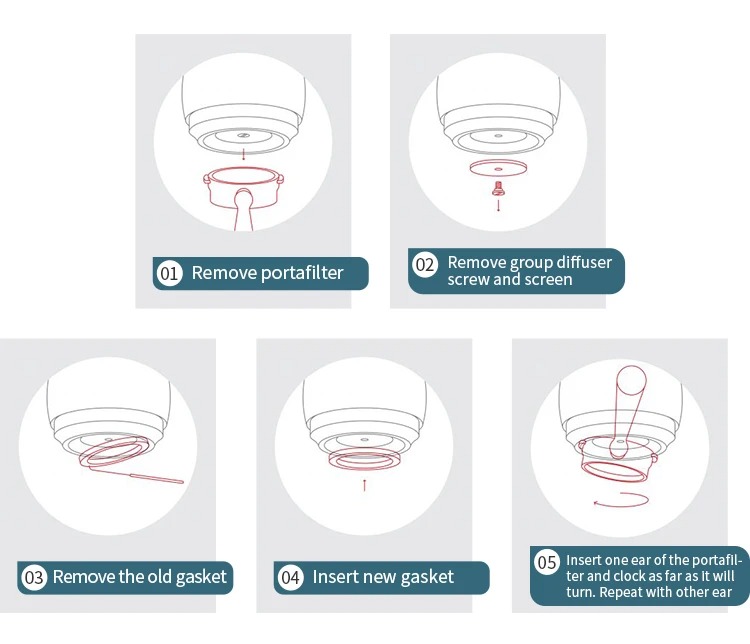 01 Remove portafilter

02 Remove group diffuser screw and screen

03 Remove the old gasket

04 Insert new gasket

05 Insert one ear of the portafilter and clock as far as it will turn. Repeat with other ear